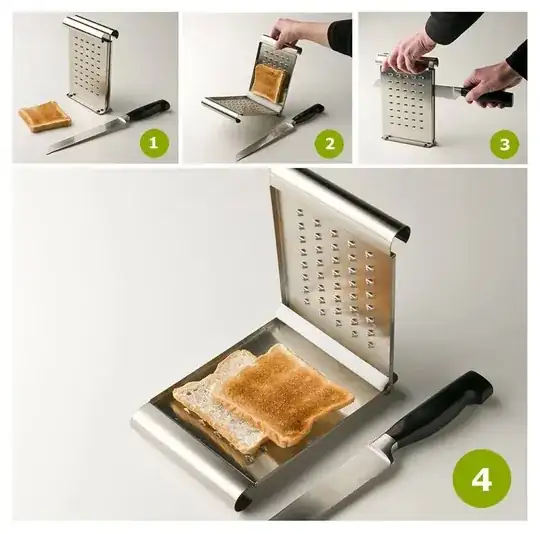 1

2

3

4