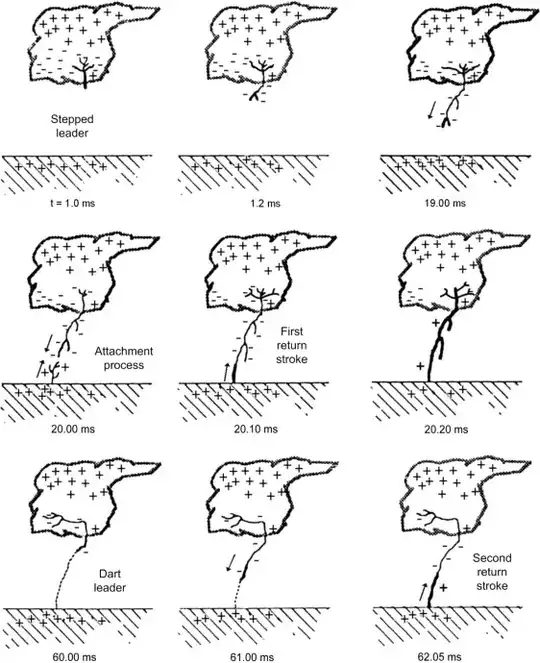 Stepped leader

t = 1.0 ms

1.2 ms

19.00 ms

Attachment process

20.00 ms

First return stroke

20.10 ms

20.20 ms

Dart leader

60.00 ms

61.00 ms

Second return stroke

62.05 ms