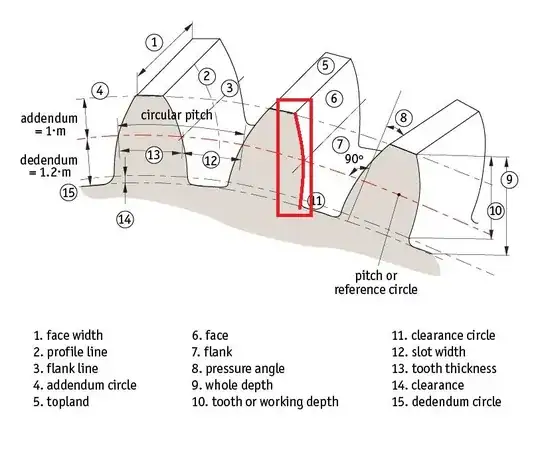 1
2
3
4
5
6
7
8
9
10
11
12
13
14
15

addendum = 1·m

dedendum = 1.2·m

circular pitch

90°

pitch or reference circle

1. face width
2. profile line
3. flank line
4. addendum circle
5. topland

6. face
7. flank
8. pressure angle
9. whole depth
10. tooth or working depth

11. clearance circle
12. slot width
13. tooth thickness
14. clearance
15. dedendum circle