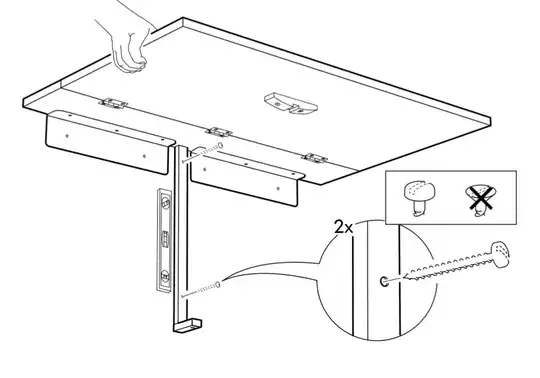 2x