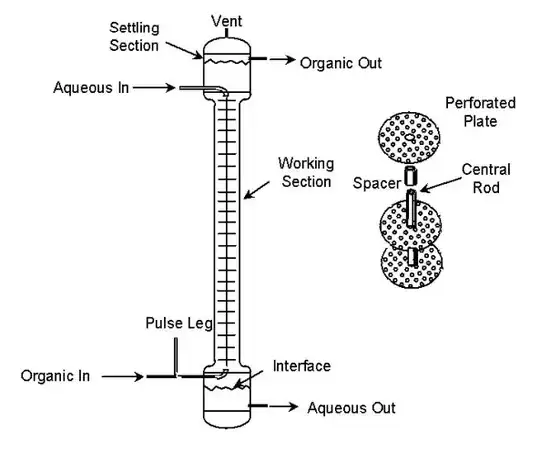 Settling Section

Vent

Organic Out

Aqueous In

Perforated Plate

Working Section

Spacer

Central Rod

Pulse Leg

Organic In

Interface

Aqueous Out