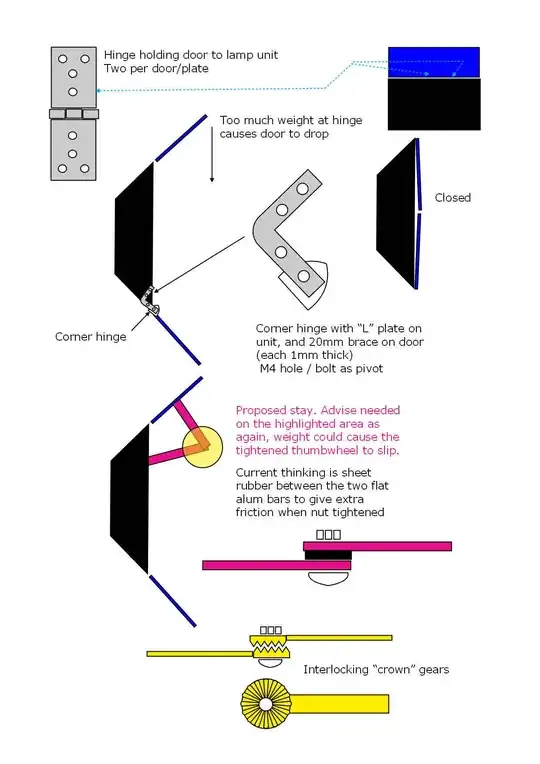 Hinge holding door to lamp unit
Two per door/plate

Too much weight at hinge causes door to drop

Closed

Corner hinge

Corner hinge with "L" plate on unit, and 20mm brace on door (each 1mm thick)
M4 hole / bolt as pivot

Proposed stay. Advise needed on the highlighted area as again, weight could cause the tightened thumbwheel to slip.

Current thinking is sheet rubber between the two flat alum bars to give extra friction when nut tightened

Interlocking "crown" gears